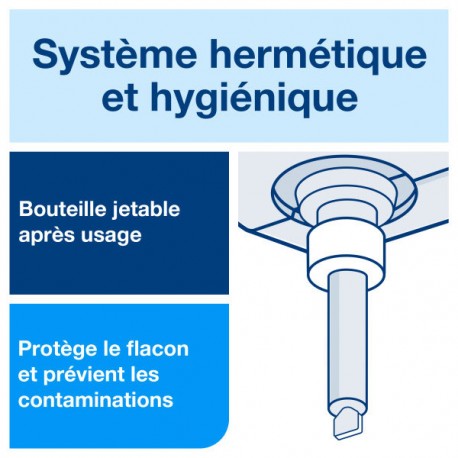 Système hermétique et hygiénique

Bouteille jetable après usage

Protège le flacon et prévient les contaminations